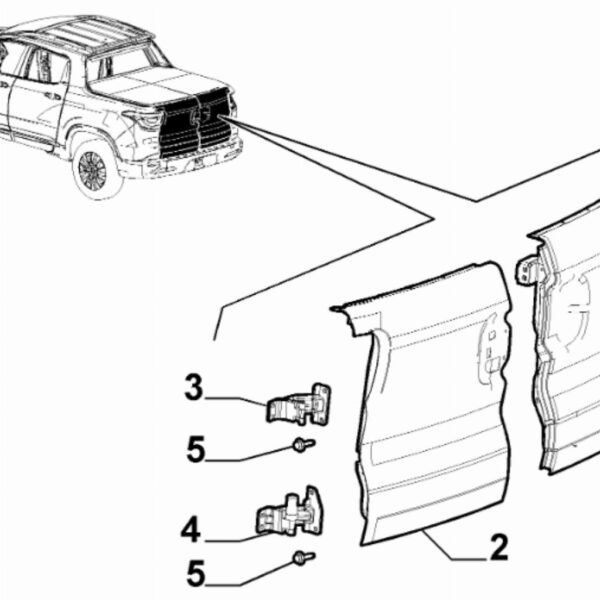 3
5
4
5
2